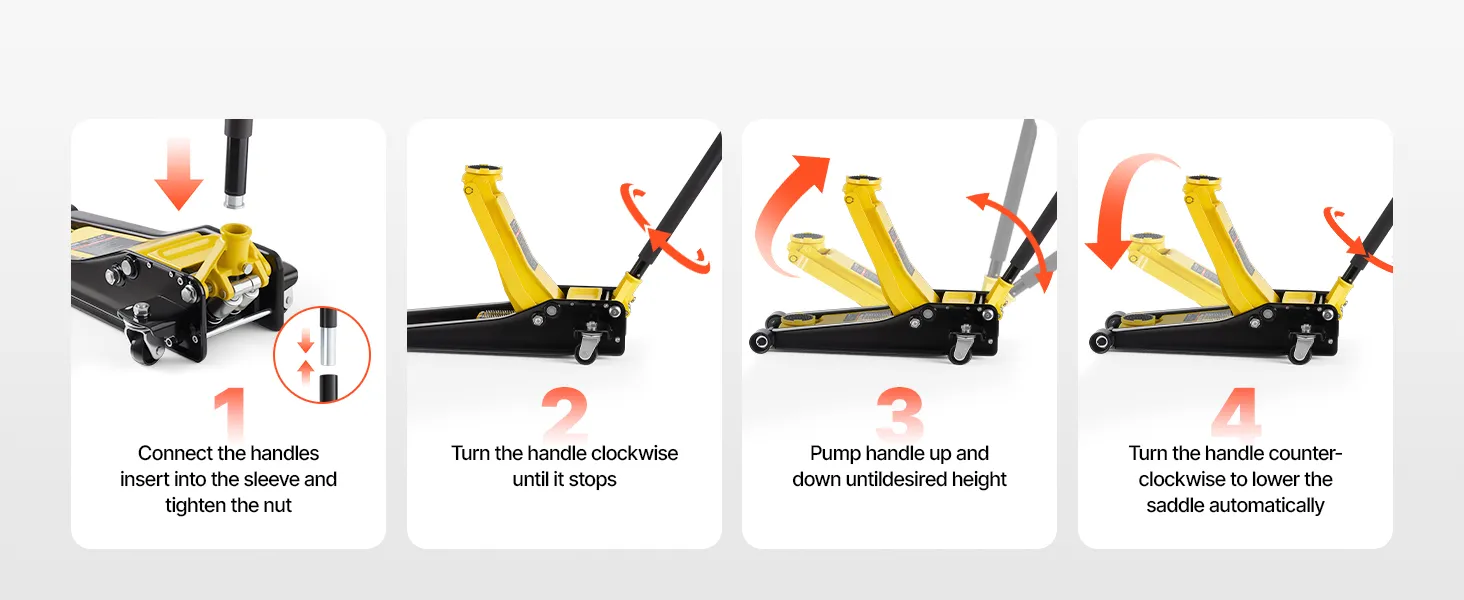 1

Connect the handles insert into the sleeve and tighten the nut

2

Turn the handle clockwise until it stops

3

Pump handle up and down untildesired height

4

Turn the handle counter-clockwise to lower the saddle automatically