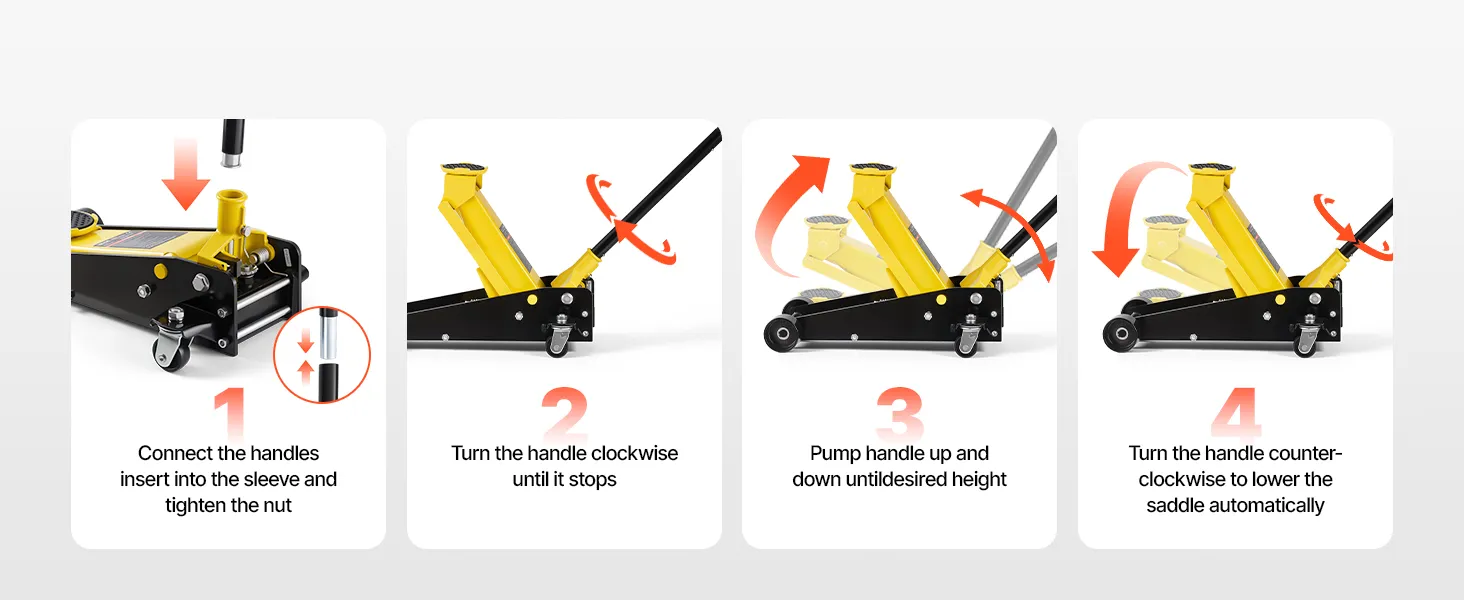 1

Connect the handles insert into the sleeve and tighten the nut

2

Turn the handle clockwise until it stops

3

Pump handle up and down untildesired height

4

Turn the handle counter-clockwise to lower the saddle automatically