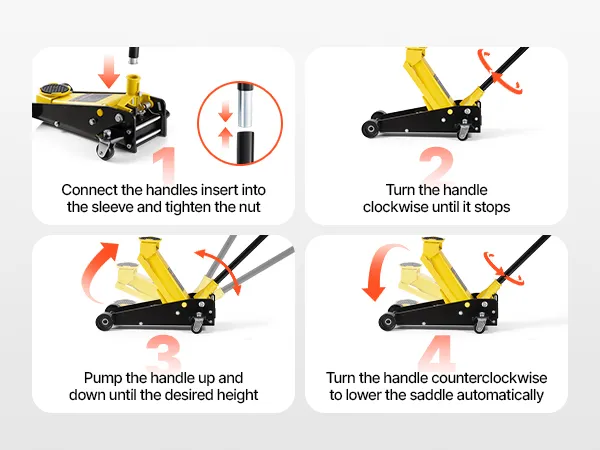 1
Connect the handles insert into the sleeve and tighten the nut

2
Turn the handle clockwise until it stops

3
Pump the handle up and down until the desired height

4
Turn the handle counterclockwise to lower the saddle automatically