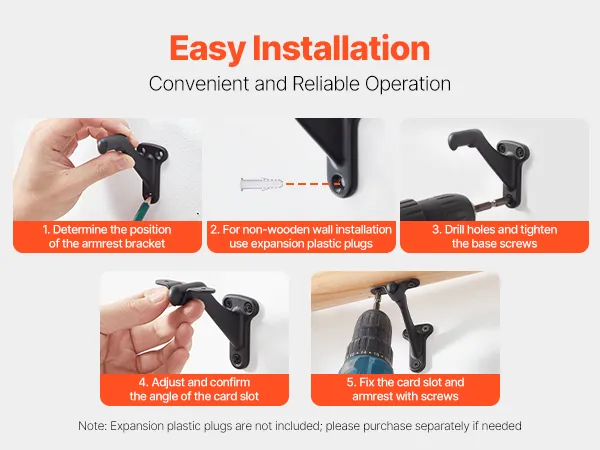 Easy Installation
Convenient and Reliable Operation

1. Determine the position of the armrest bracket

2. For non-wooden wall installation use expansion plastic plugs

3. Drill holes and tighten the base screws

4. Adjust and confirm the angle of the card slot

5. Fix the card slot and armrest with screws

Note: Expansion plastic plugs are not included; please purchase separately if needed