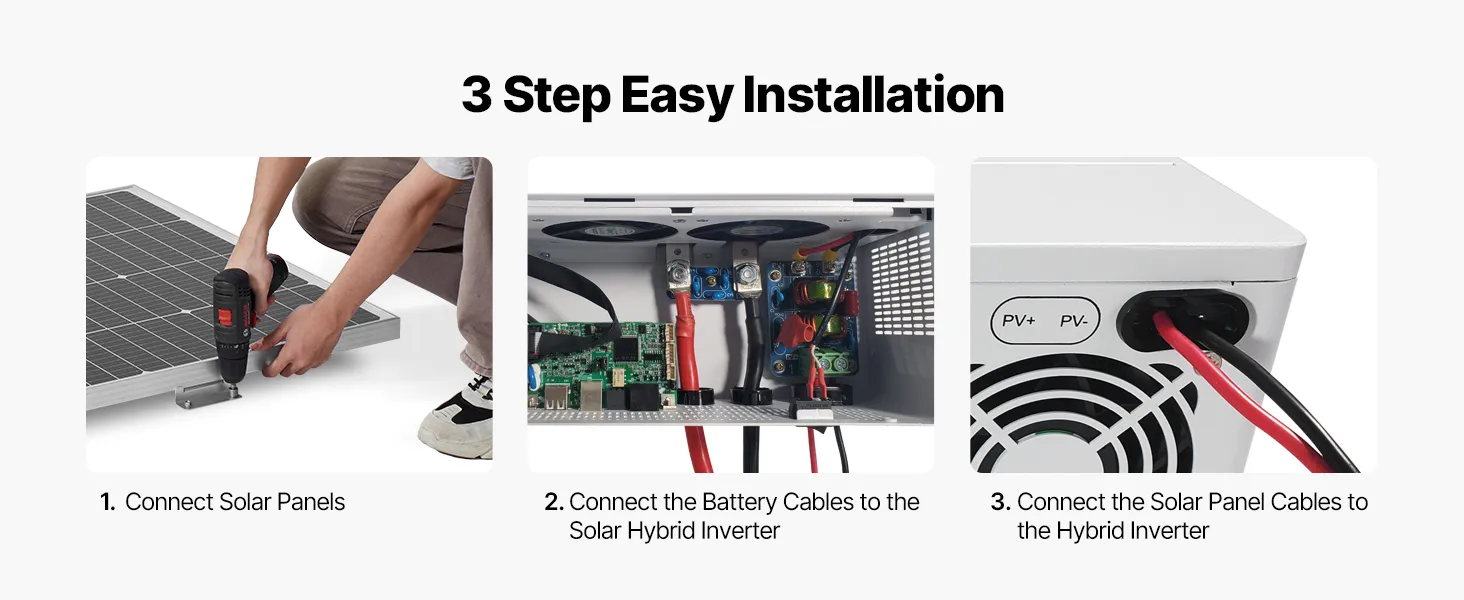 3 Step Easy Installation

PV+ PV-

1. Connect Solar Panels

2. Connect the Battery Cables to the Solar Hybrid Inverter

3. Connect the Solar Panel Cables to the Hybrid Inverter