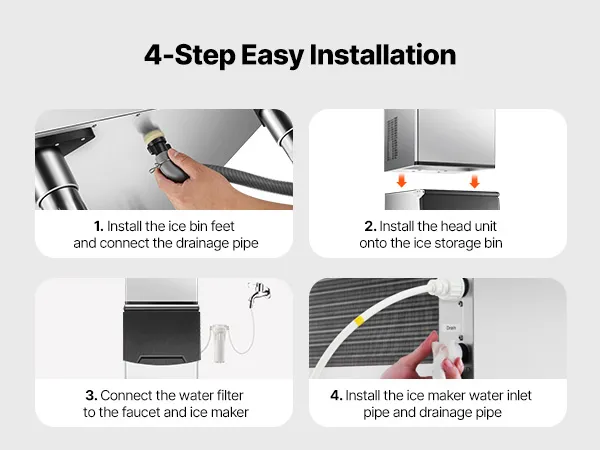 4-Step Easy Installation

1. Install the ice bin feet and connect the drainage pipe

2. Install the head unit onto the ice storage bin

3. Connect the water filter to the faucet and ice maker

Drain

4. Install the ice maker water inlet pipe and drainage pipe