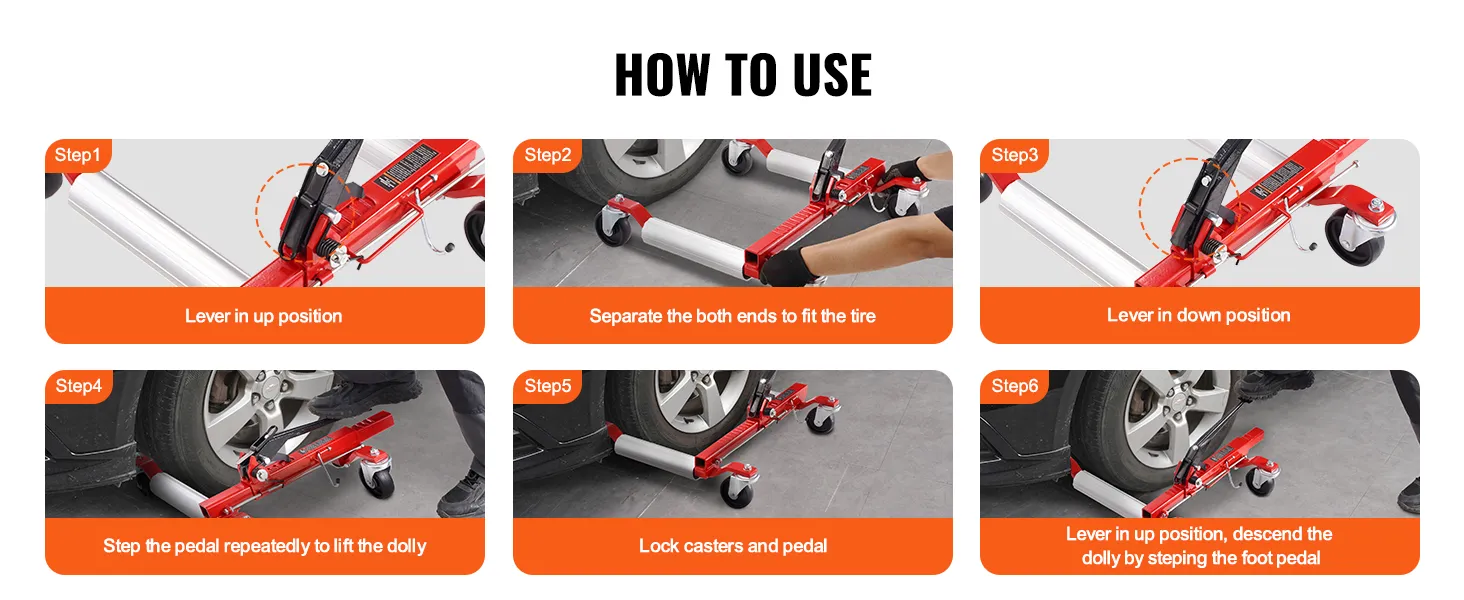 HOW TO USE

Step1

Lever in up position

Step2

Separate the both ends to fit the tire

Step3

Lever in down position

Step4

Step the pedal repeatedly to lift the dolly

Step5

Lock casters and pedal

Step6

Lever in up position, descend the dolly by steping the foot pedal