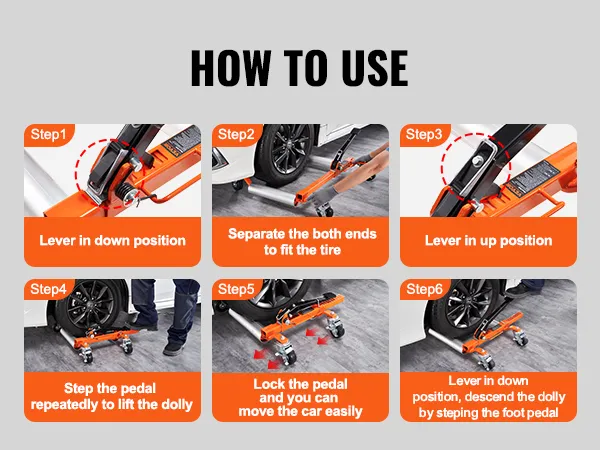 HOW TO USE

Step1

Lever in down position

Step2

Separate the both ends to fit the tire

Step3

Lever in up position

Step4

Step the pedal repeatedly to lift the dolly

Step5

Lock the pedal and you can move the car easily

Step6

Lever in down position, descend the dolly by steping the foot pedal