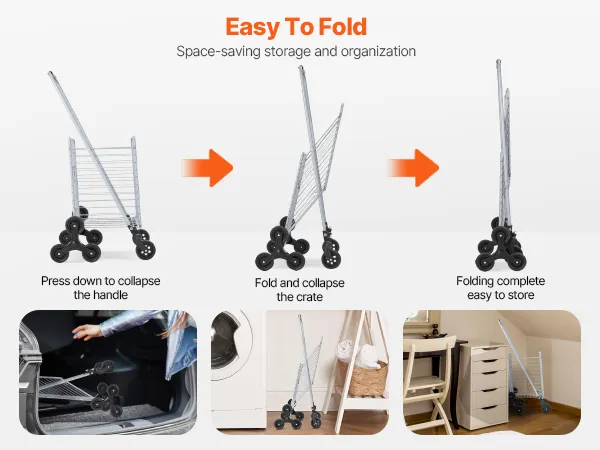 Easy To Fold

Space-saving storage and organization

Press down to collapse the handle

Fold and collapse the crate

Folding complete easy to store