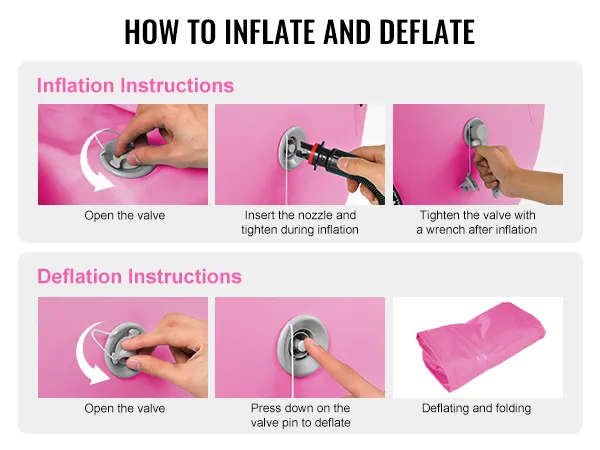 HOW TO INFLATE AND DEFLATE

Inflation Instructions

Open the valve

Insert the nozzle and tighten during inflation

Tighten the valve with a wrench after inflation

Deflation Instructions

Open the valve

Press down on the valve pin to deflate

Deflating and folding