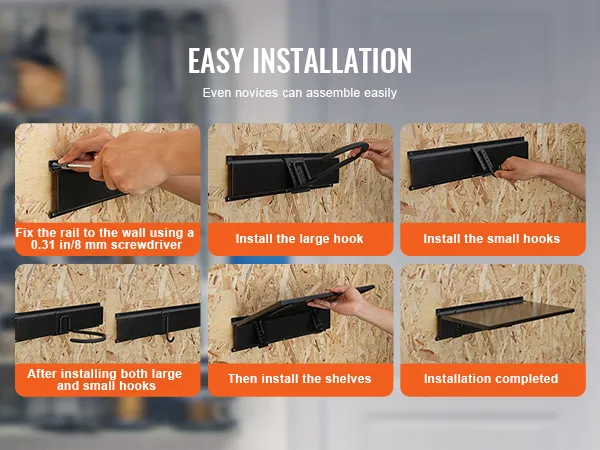 EASY INSTALLATION

Even novices can assemble easily

Fix the rail to the wall using a 0.31 in/8 mm screwdriver

Install the large hook

Install the small hooks

After installing both large and small hooks

Then install the shelves

Installation completed