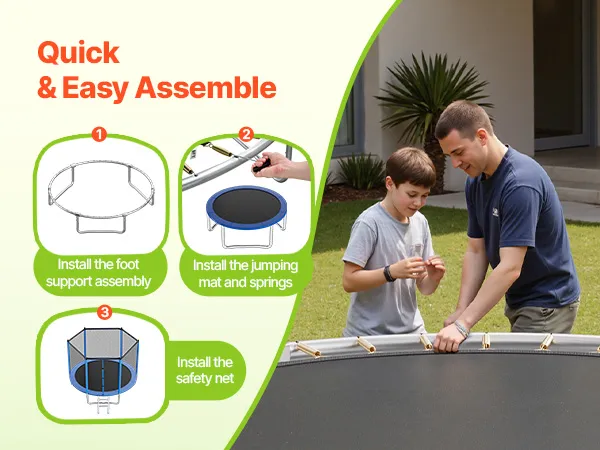 Quick
& Easy Assemble

1

Install the foot support assembly

2

Install the jumping mat and springs

3

Install the safety net