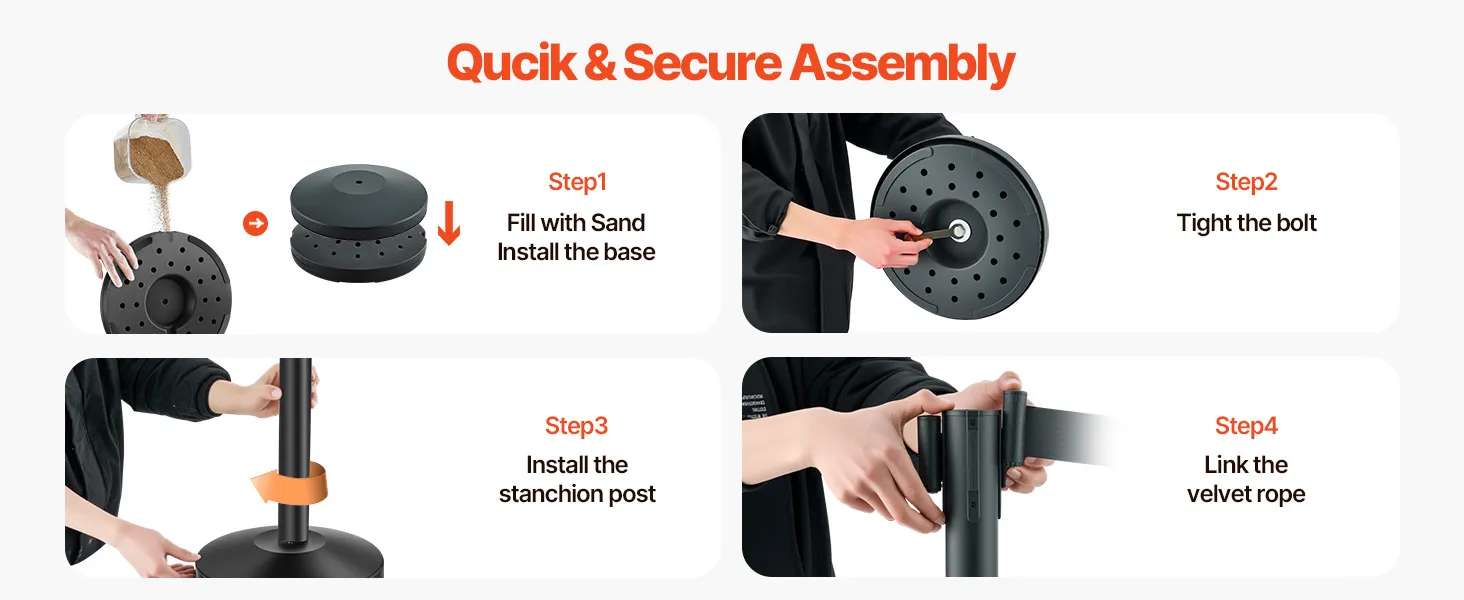 Qucik & Secure Assembly

Step1
Fill with Sand
Install the base

Step2
Tight the bolt

Step3
Install the stanchion post

Step4
Link the velvet rope