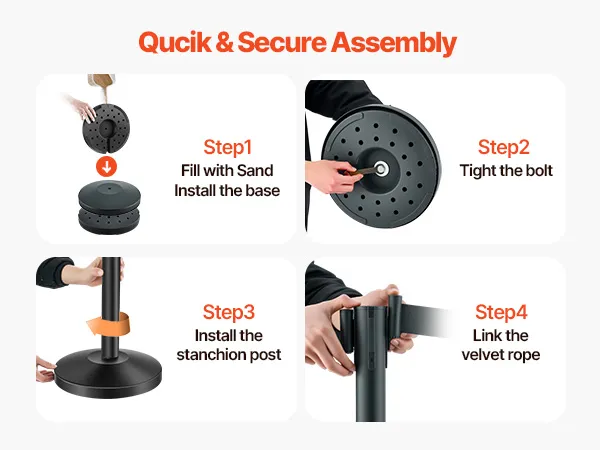 Qucik & Secure Assembly

Step1
Fill with Sand
Install the base

Step2
Tight the bolt

Step3
Install the stanchion post

Step4
Link the velvet rope