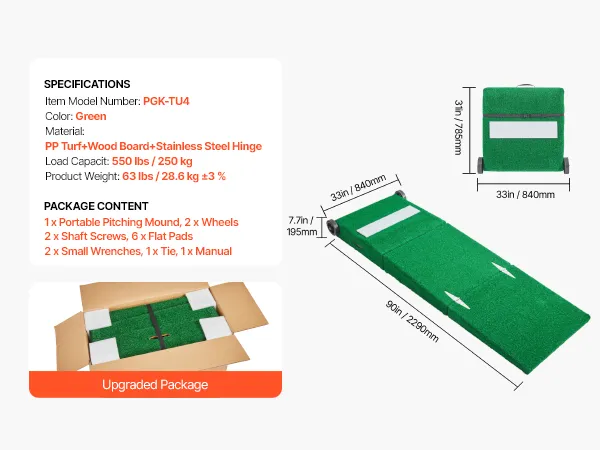 SPECIFICATIONS
Item Model Number: PGK-TU4
Color: Green
Material:
PP Turf+Wood Board+Stainless Steel Hinge
Load Capacit: 550 lbs / 250 kg
Product Weight: 63 lbs / 28.6 kg ±3 %

PACKAGE CONTENT
1 x Portable Pitching Mound, 2 x Wheels
2 x Shaft Screws, 6 x Flat Pads
2 x Small Wrenches, 1 x Tie, 1 x Manual

Upgraded Package

31in / 785mm
33in / 840mm
33in / 840mm
7.7in / 195mm
90in / 2290mm