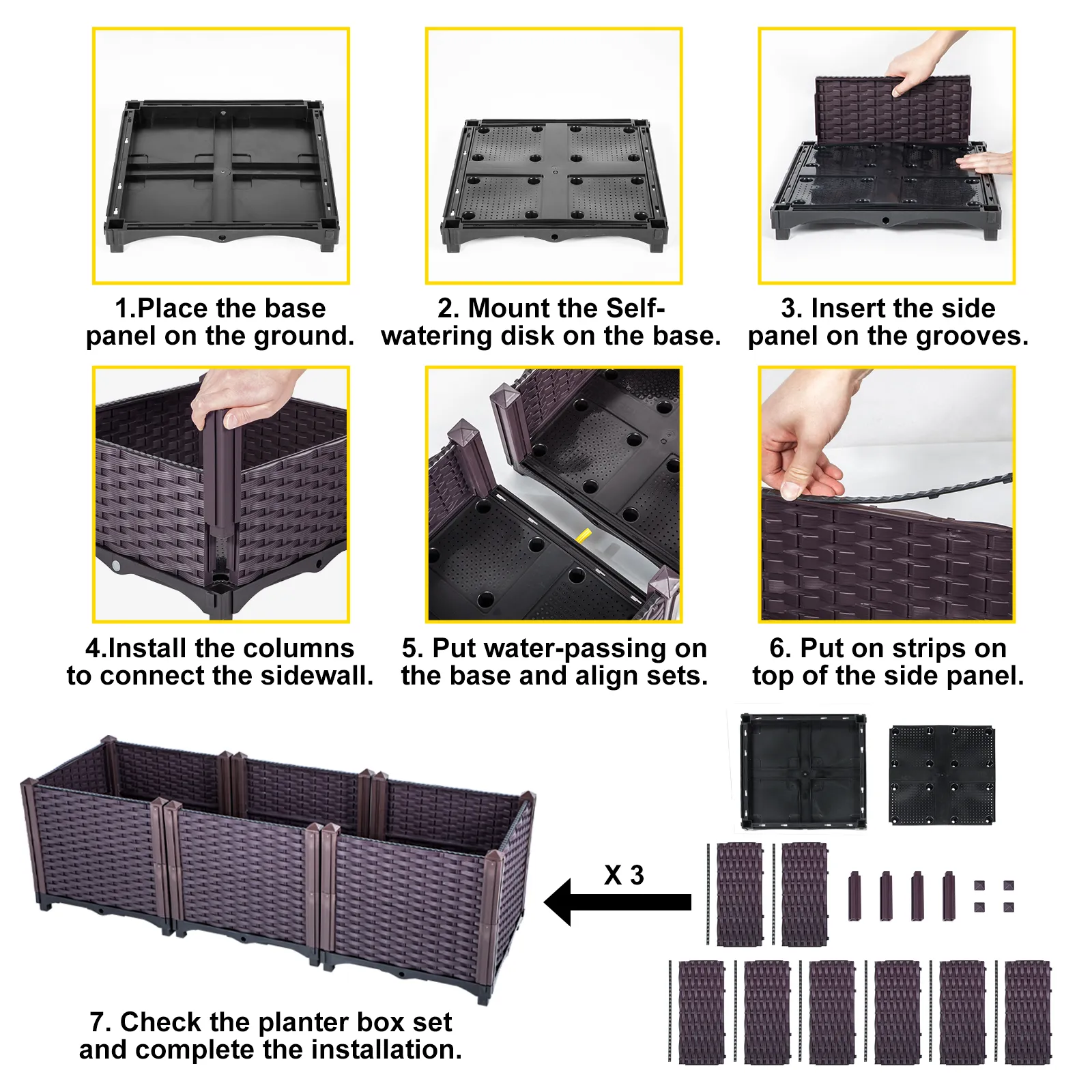 1.Place the base panel on the ground.

2. Mount the Self-watering disk on the base.

3. Insert the side panel on the grooves.

4.Install the columns to connect the sidewall.

5. Put water-passing on the base and align sets.

6. Put on strips on top of the side panel.

X 3

7. Check the planter box set and complete the installation.