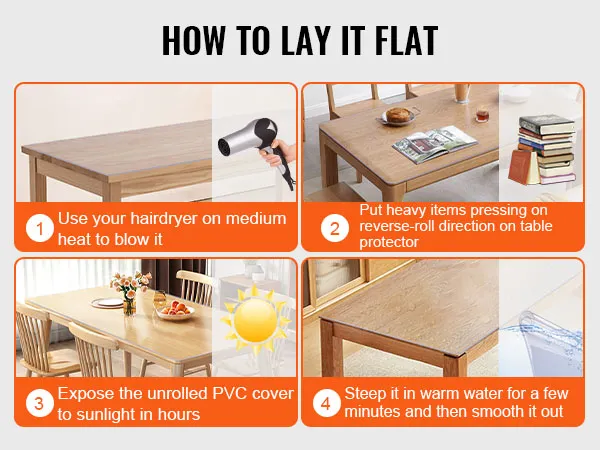 HOW TO LAY IT FLAT

1 Use your hairdryer on medium heat to blow it

2 Put heavy items pressing on reverse-roll direction on table protector

3 Expose the unrolled PVC cover to sunlight in hours

4 Steep it in warm water for a few minutes and then smooth it out