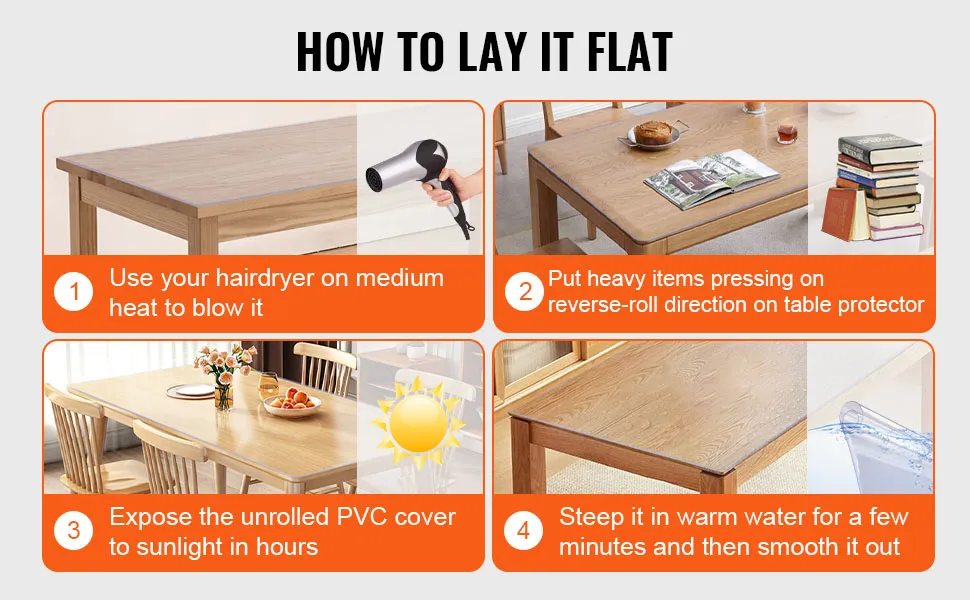 HOW TO LAY IT FLAT

1 Use your hairdryer on medium heat to blow it

2 Put heavy items pressing on reverse-roll direction on table protector

3 Expose the unrolled PVC cover to sunlight in hours

4 Steep it in warm water for a few minutes and then smooth it out