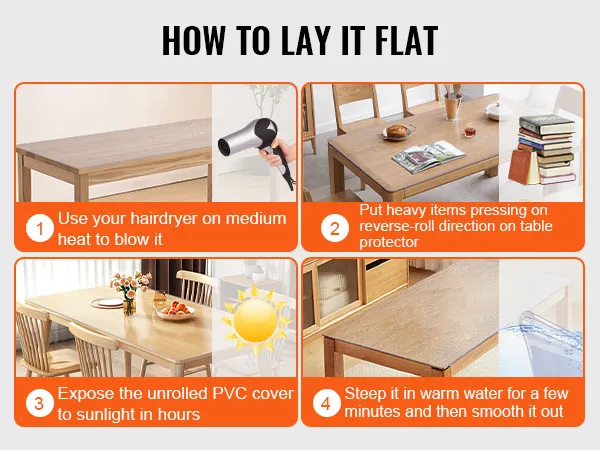 HOW TO LAY IT FLAT

1 Use your hairdryer on medium heat to blow it

2 Put heavy items pressing on reverse-roll direction on table protector

3 Expose the unrolled PVC cover to sunlight in hours

4 Steep it in warm water for a few minutes and then smooth it out