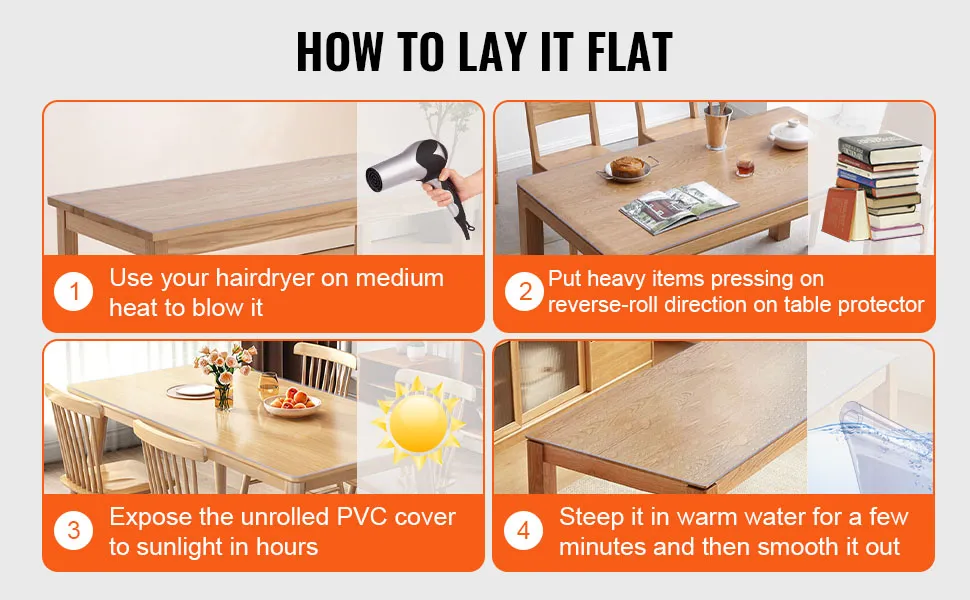 HOW TO LAY IT FLAT

1 Use your hairdryer on medium heat to blow it

2 Put heavy items pressing on reverse-roll direction on table protector

3 Expose the unrolled PVC cover to sunlight in hours

4 Steep it in warm water for a few minutes and then smooth it out