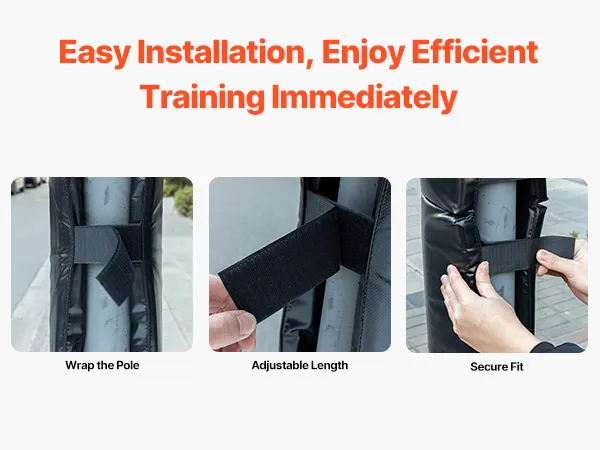 Easy Installation, Enjoy Efficient Training Immediately

Wrap the Pole

Adjustable Length

Secure Fit