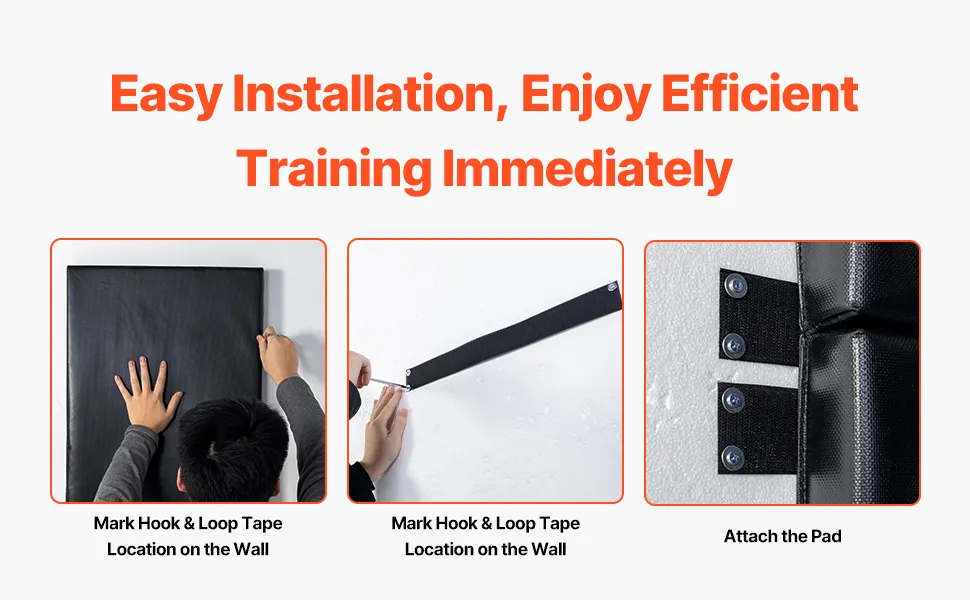 Easy Installation, Enjoy Efficient Training Immediately

Mark Hook & Loop Tape Location on the Wall

Mark Hook & Loop Tape Location on the Wall

Attach the Pad