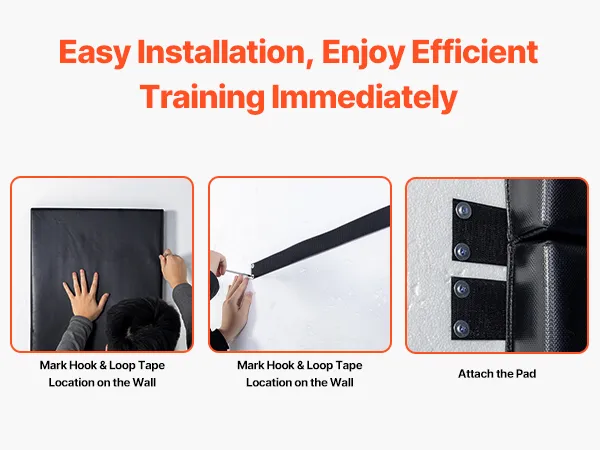 Easy Installation, Enjoy Efficient Training Immediately

Mark Hook & Loop Tape Location on the Wall

Mark Hook & Loop Tape Location on the Wall

Attach the Pad