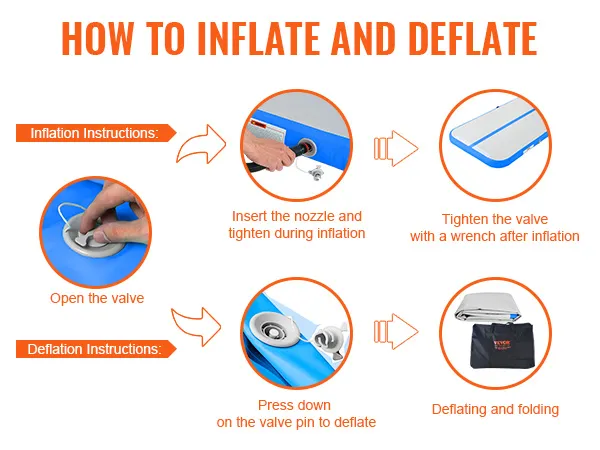 HOW TO INFLATE AND DEFLATE

Inflation Instructions:

Insert the nozzle and tighten during inflation

Tighten the valve with a wrench after inflation

Open the valve

Deflation Instructions:

Press down on the valve pin to deflate

VEVOR

Deflating and folding