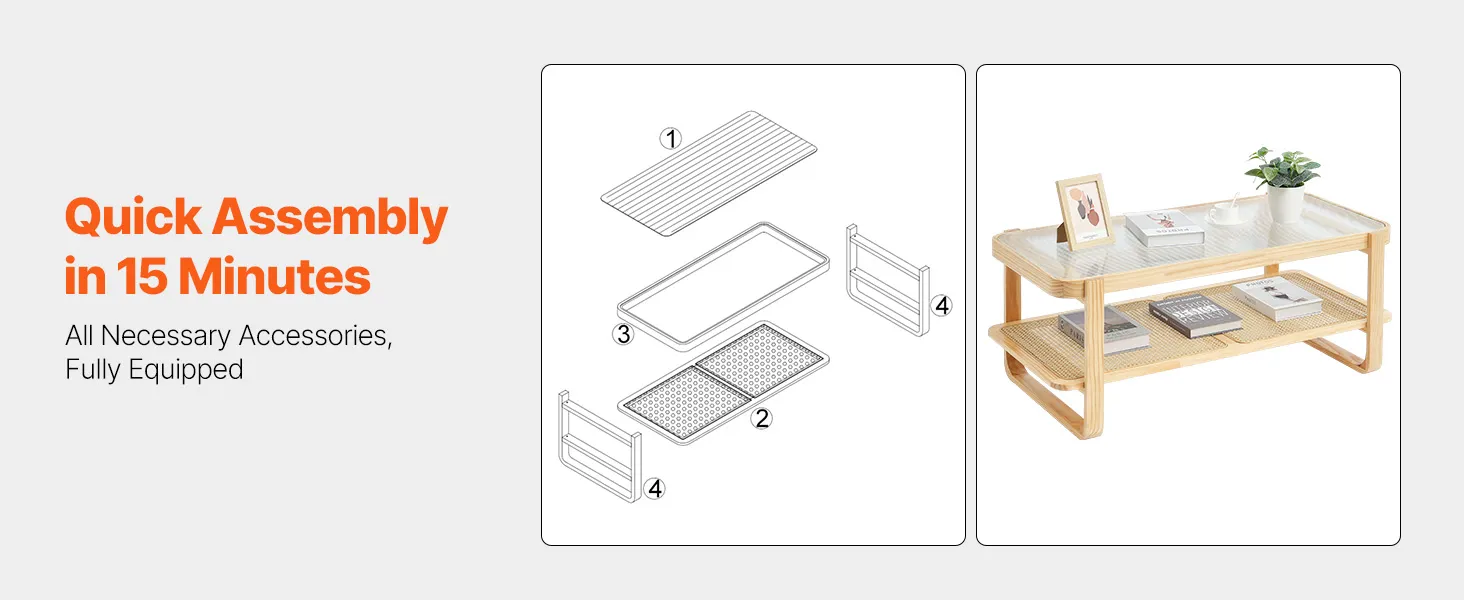 Quick Assembly in 15 Minutes

All Necessary Accessories, Fully Equipped

1

3

4

2

4