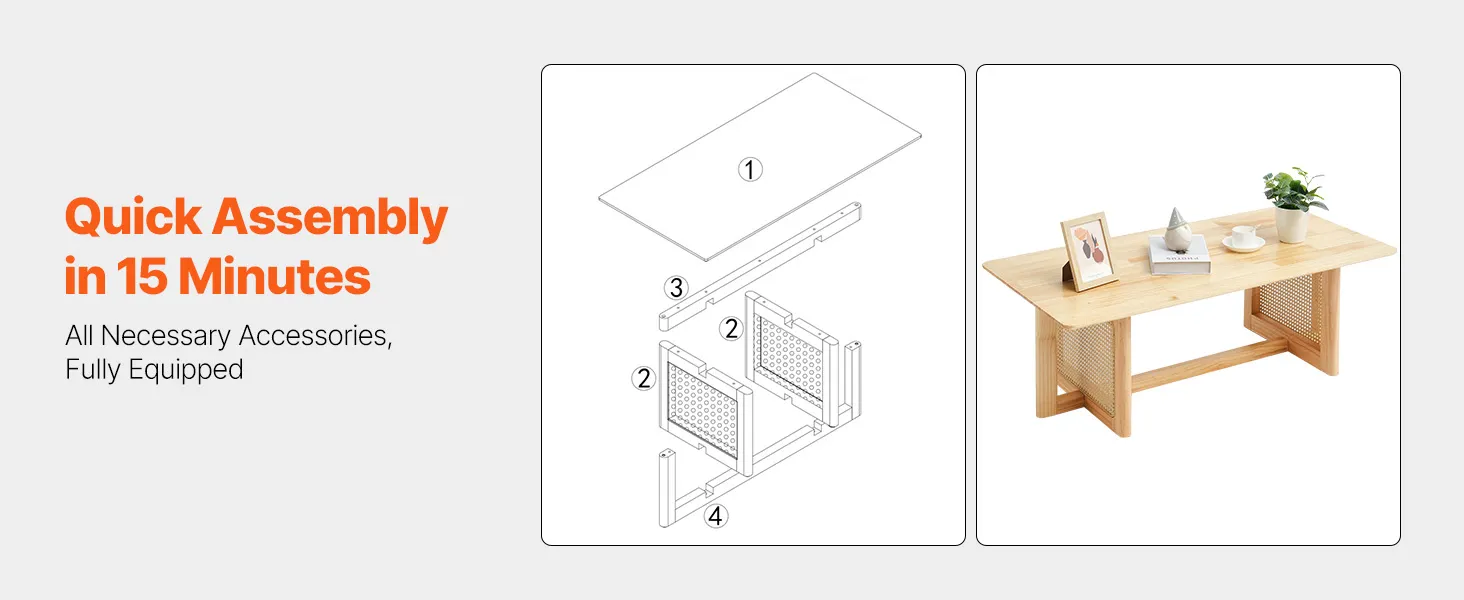 Quick Assembly in 15 Minutes

All Necessary Accessories, Fully Equipped

①

③

②

②

④