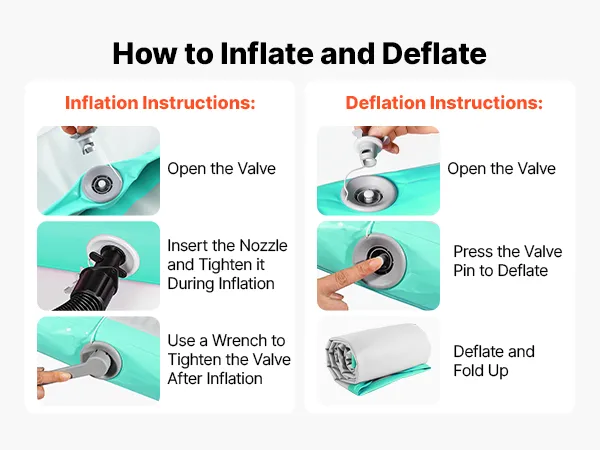 How to Inflate and Deflate

Inflation Instructions:

Open the Valve

Insert the Nozzle and Tighten it During Inflation

Use a Wrench to Tighten the Valve After Inflation

Deflation Instructions:

Open the Valve

Press the Valve Pin to Deflate

Deflate and Fold Up