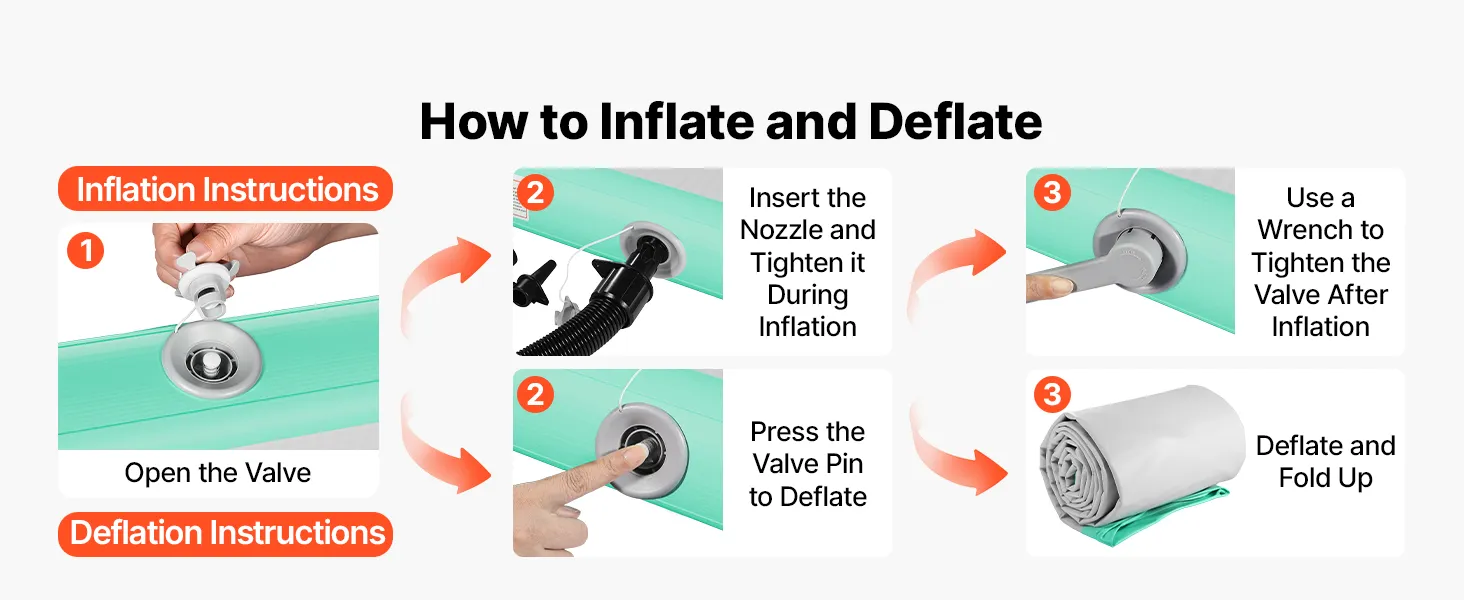 How to Inflate and Deflate

Inflation Instructions

1

Open the Valve

Deflation Instructions

2

Insert the Nozzle and Tighten it During Inflation

3

Use a Wrench to Tighten the Valve After Inflation

2

Press the Valve Pin to Deflate

3

Deflate and Fold Up