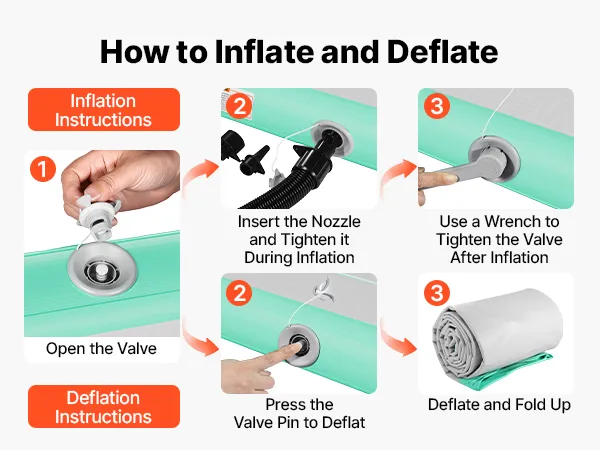 How to Inflate and Deflate

Inflation Instructions

1

Open the Valve

2

Insert the Nozzle and Tighten it During Inflation

3

Use a Wrench to Tighten the Valve After Inflation

Deflation Instructions

2

Press the Valve Pin to Deflat

3

Deflate and Fold Up