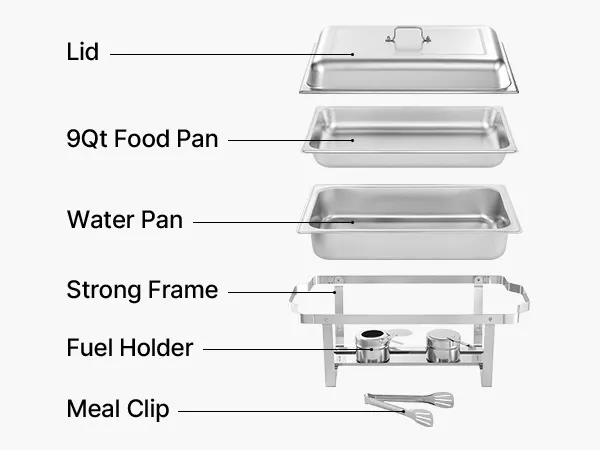 Lid

9Qt Food Pan

Water Pan

Strong Frame

Fuel Holder

Meal Clip