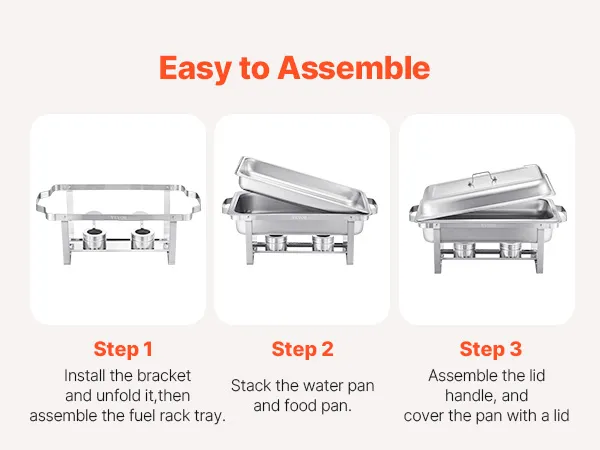 Easy to Assemble

Step 1
Install the bracket and unfold it,then assemble the fuel rack tray.

Step 2
Stack the water pan and food pan.

Step 3
Assemble the lid handle, and cover the pan with a lid