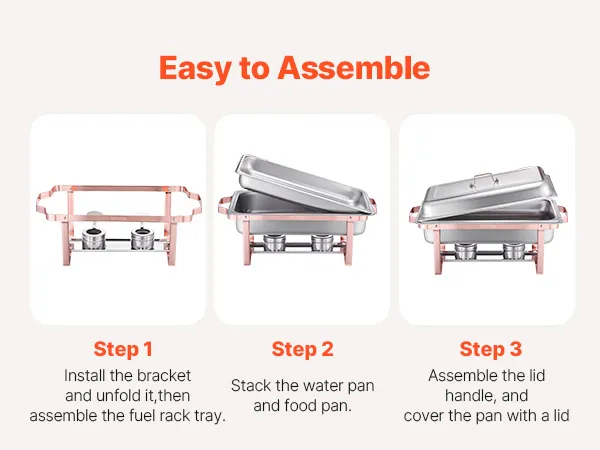 Easy to Assemble

Step 1
Install the bracket and unfold it,then assemble the fuel rack tray.

Step 2
Stack the water pan and food pan.

Step 3
Assemble the lid handle, and cover the pan with a lid