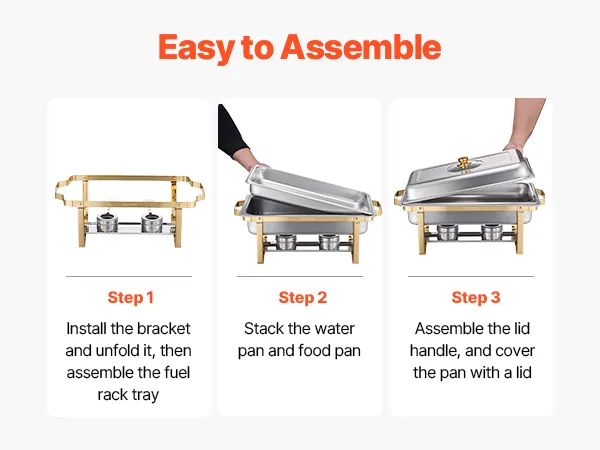 Easy to Assemble

Step 1

Install the bracket and unfold it, then assemble the fuel rack tray

Step 2

Stack the water pan and food pan

Step 3

Assemble the lid handle, and cover the pan with a lid