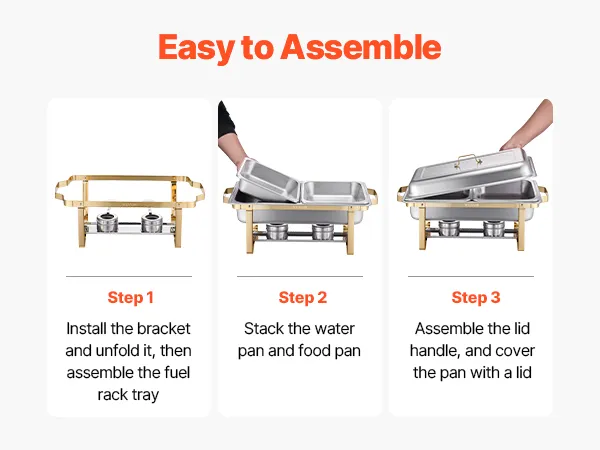 Easy to Assemble

Step 1

Install the bracket and unfold it, then assemble the fuel rack tray

Step 2

Stack the water pan and food pan

Step 3

Assemble the lid handle, and cover the pan with a lid