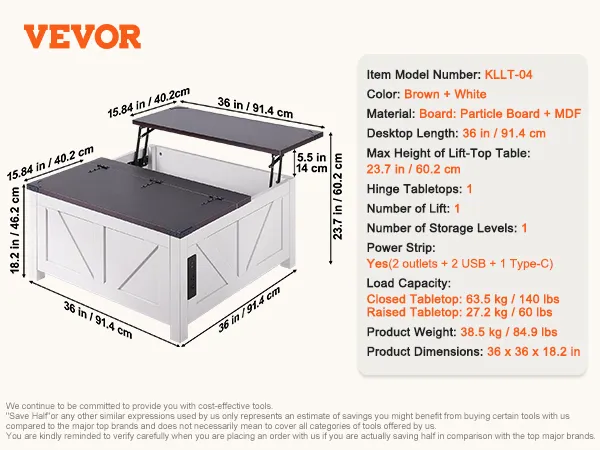 VEVOR

15.84 in / 40.2cm
36 in / 91.4 cm
15.84 in / 40.2 cm
5.5 in
14 cm
23.7 in / 60.2 cm
18.2 in / 46.2 cm
36 in / 91.4 cm
36 in / 91.4 cm

Item Model Number: KLLT-04
Color: Brown + White
Material: Board: Particle Board + MDF
Desktop Length: 36 in / 91.4 cm
Max Height of Lift-Top Table: 23.7 in / 60.2 cm
Hinge Tabletops: 1
Number of Lift: 1
Number of Storage Levels: 1
Power Strip: Yes(2 outlets + 2 USB + 1 Type-C)
Load Capacity:
Closed Tabletop: 63.5 kg / 140 lbs
Raised Tabletop: 27.2 kg / 60 lbs
Product Weight: 38.5 kg / 84.9 lbs
Product Dimensions: 36 x 36 x 18.2 in

We continue to be committed to provide you with cost-effective tools.
"Save Half"or any other similar expressions used by us only represents an estimate of savings you might benefit from buying certain tools with us compared to the major top brands and does not necessarily mean to cover all categories of tools offered by us.
You are kindly reminded to verify carefully when you are placing an order with us if you are actually saving half in comparison with the top major brands.