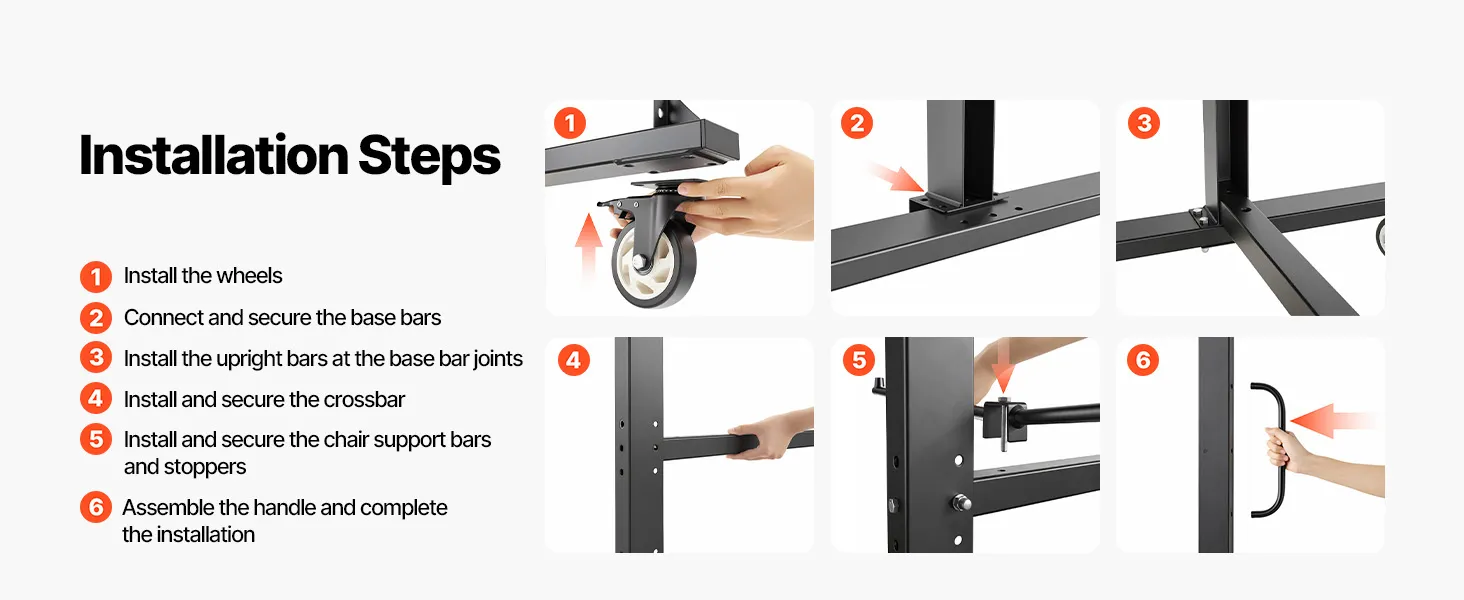 Installation Steps

1 Install the wheels

2 Connect and secure the base bars

3 Install the upright bars at the base bar joints

4 Install and secure the crossbar

5 Install and secure the chair support bars and stoppers

6 Assemble the handle and complete the installation

1

2

3

4

5

6