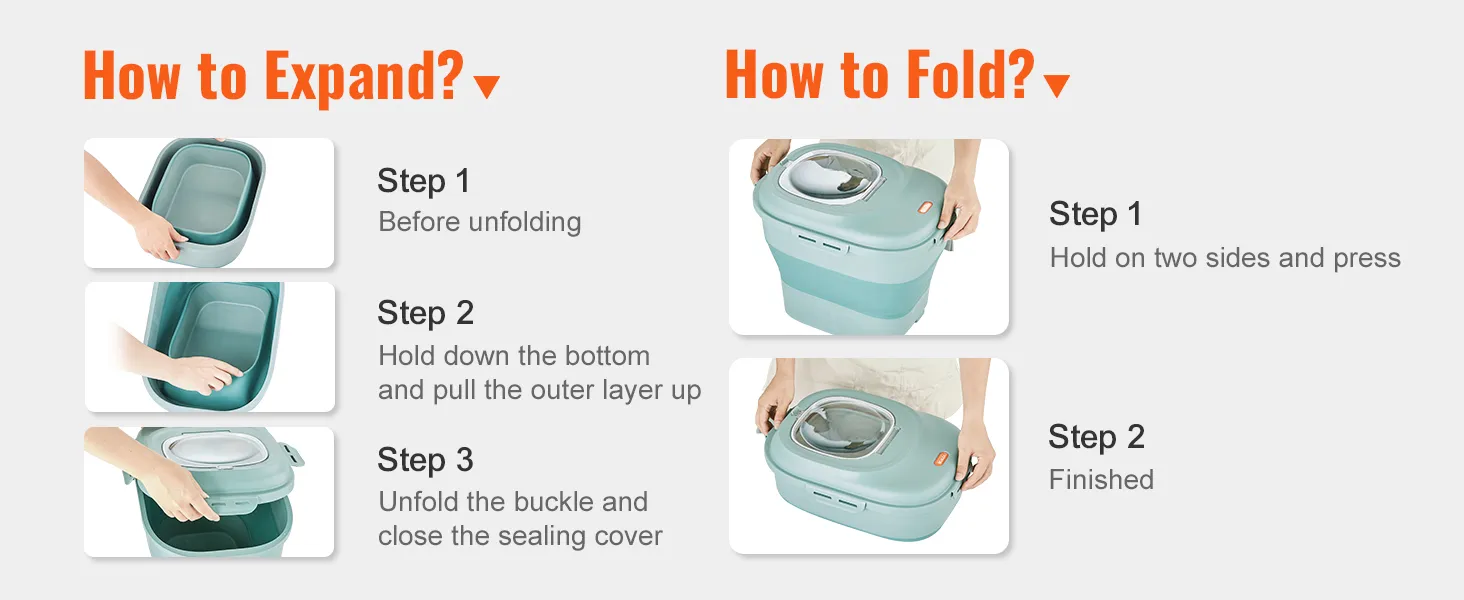 How to Expand?

Step 1
Before unfolding

Step 2
Hold down the bottom and pull the outer layer up

Step 3
Unfold the buckle and close the sealing cover

How to Fold?

Step 1
Hold on two sides and press

Step 2
Finished