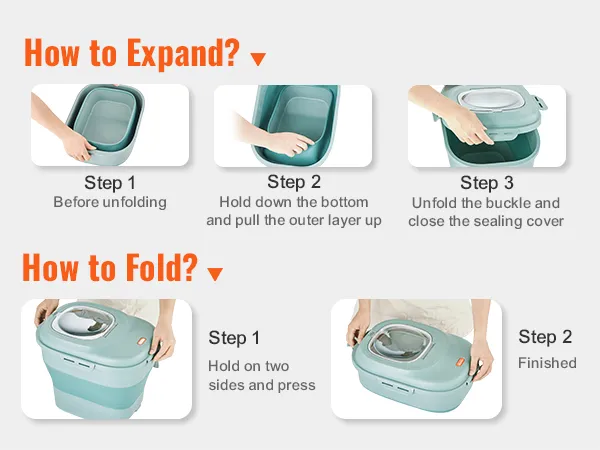 How to Expand?

Step 1
Before unfolding

Step 2
Hold down the bottom and pull the outer layer up

Step 3
Unfold the buckle and close the sealing cover

How to Fold?

Step 1
Hold on two sides and press

Step 2
Finished