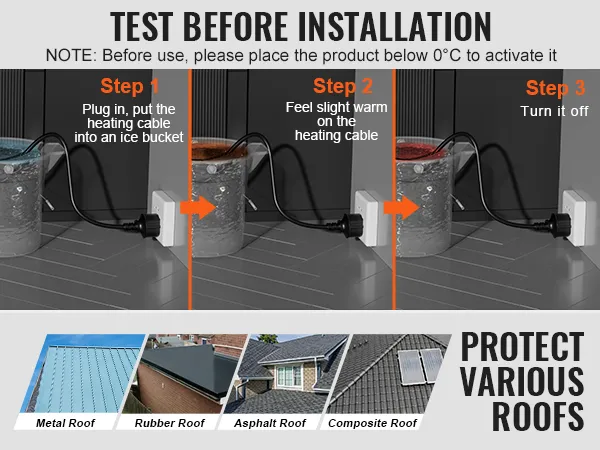 TEST BEFORE INSTALLATION

NOTE: Before use, please place the product below 0°C to activate it

Step 1
Plug in, put the heating cable into an ice bucket

Step 2
Feel slight warm on the heating cable

Step 3
Turn it off

Metal Roof

Rubber Roof

Asphalt Roof

Composite Roof

PROTECT VARIOUS ROOFS