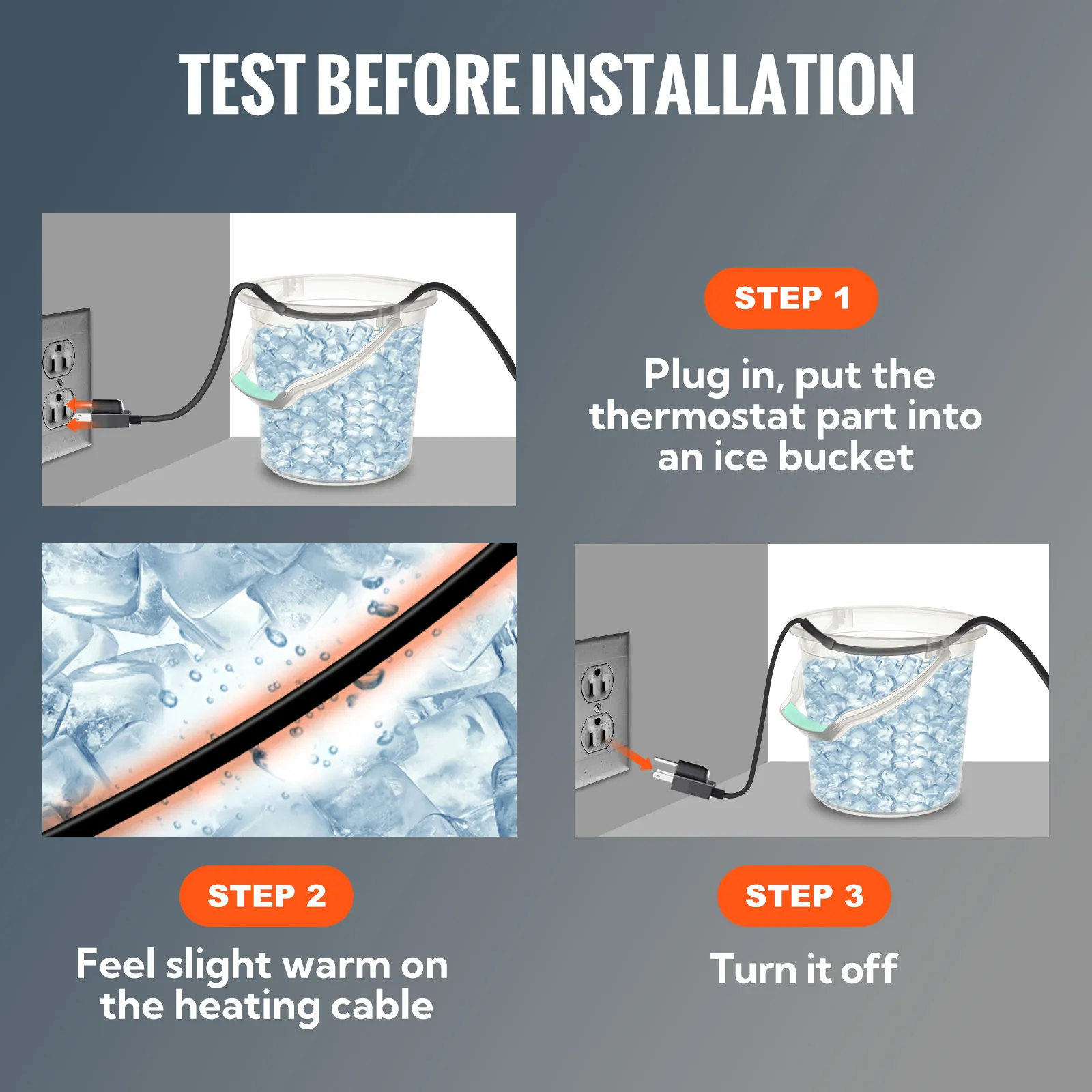 TEST BEFORE INSTALLATION

STEP 1

Plug in, put the thermostat part into an ice bucket

STEP 2

Feel slight warm on the heating cable

STEP 3

Turn it off