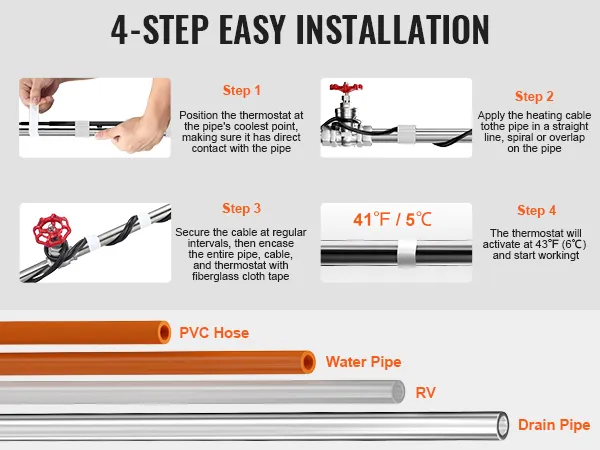 4-STEP EASY INSTALLATION

Step 1

Position the thermostat at the pipe's coolest point, making sure it has direct contact with the pipe

Step 2

Apply the heating cable tothe pipe in a straight line, spiral or overlap on the pipe

Step 3

Secure the cable at regular intervals, then encase the entire pipe, cable, and thermostat with fiberglass cloth tape

41℉ / 5℃

Step 4

The thermostat will activate at 43℉ (6℃) and start workingt

PVC Hose

Water Pipe

RV

Drain Pipe