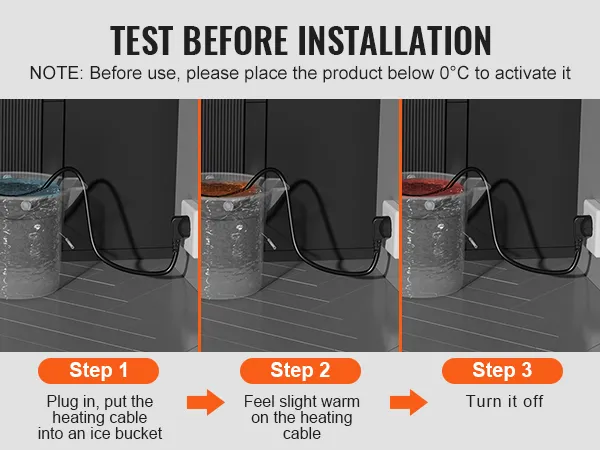 TEST BEFORE INSTALLATION

NOTE: Before use, please place the product below 0°C to activate it

Step 1

Plug in, put the heating cable into an ice bucket

Step 2

Feel slight warm on the heating cable

Step 3

Turn it off