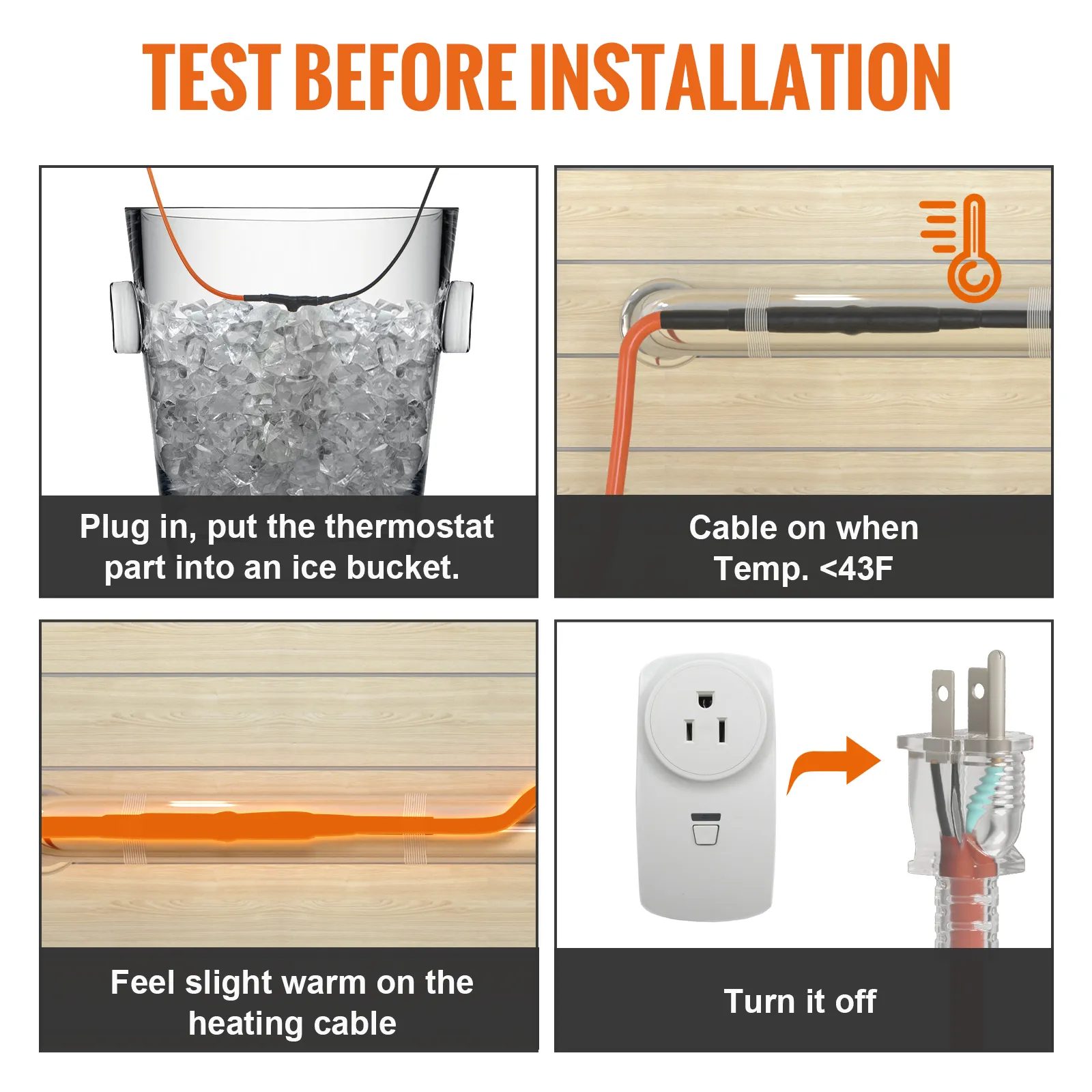 TEST BEFORE INSTALLATION

Plug in, put the thermostat part into an ice bucket.

Cable on when Temp. <43F

Feel slight warm on the heating cable

Turn it off