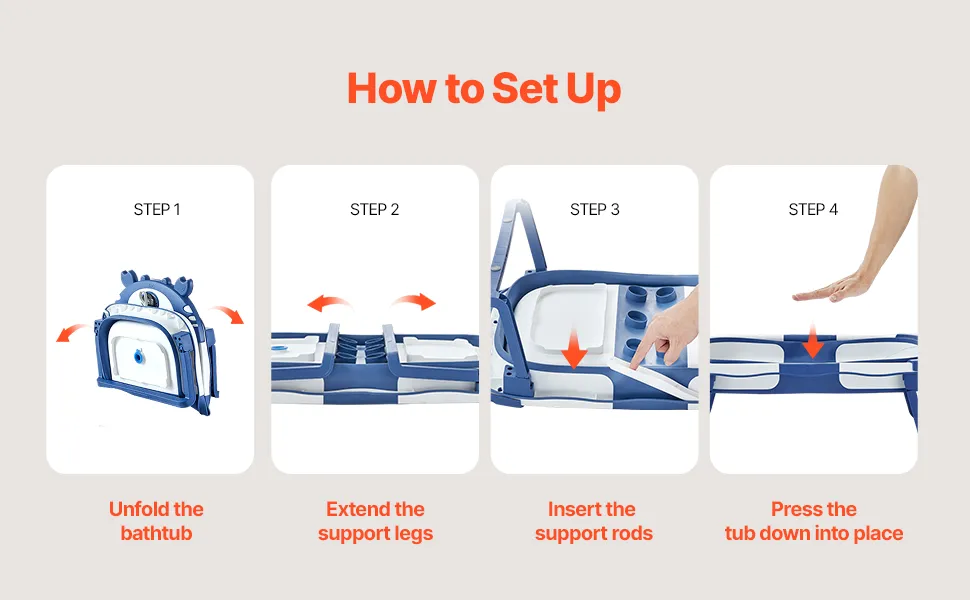 How to Set Up

STEP 1

Unfold the bathtub

STEP 2

Extend the support legs

STEP 3

Insert the support rods

STEP 4

Press the tub down into place