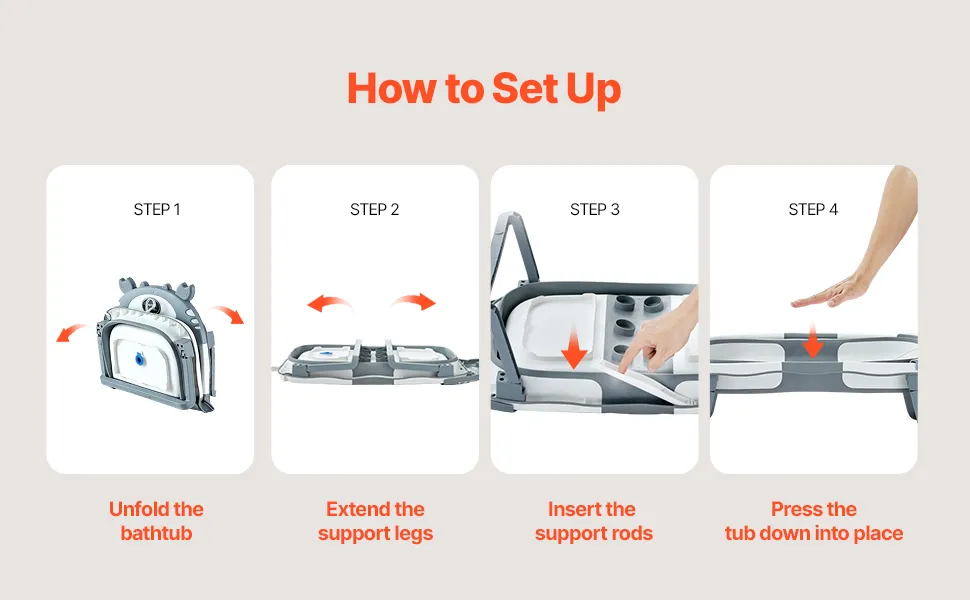 How to Set Up

STEP 1

Unfold the bathtub

STEP 2

Extend the support legs

STEP 3

Insert the support rods

STEP 4

Press the tub down into place