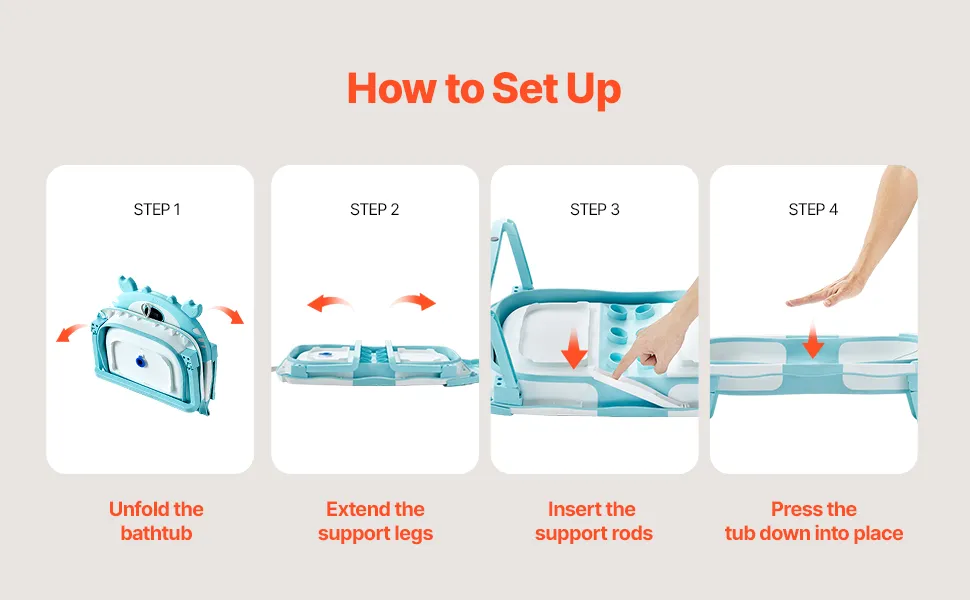 How to Set Up

STEP 1

Unfold the bathtub

STEP 2

Extend the support legs

STEP 3

Insert the support rods

STEP 4

Press the tub down into place