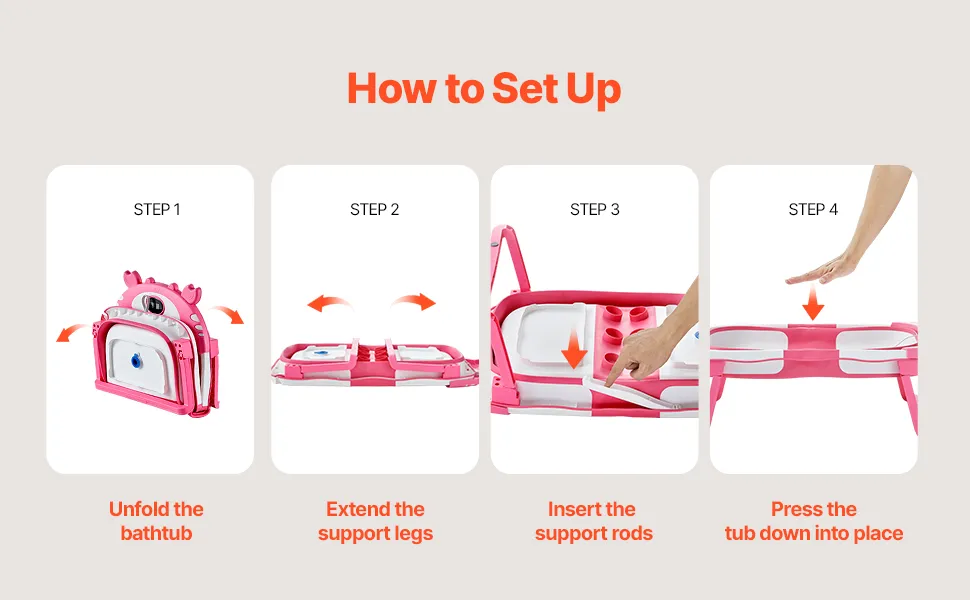 How to Set Up

STEP 1

Unfold the bathtub

STEP 2

Extend the support legs

STEP 3

Insert the support rods

STEP 4

Press the tub down into place