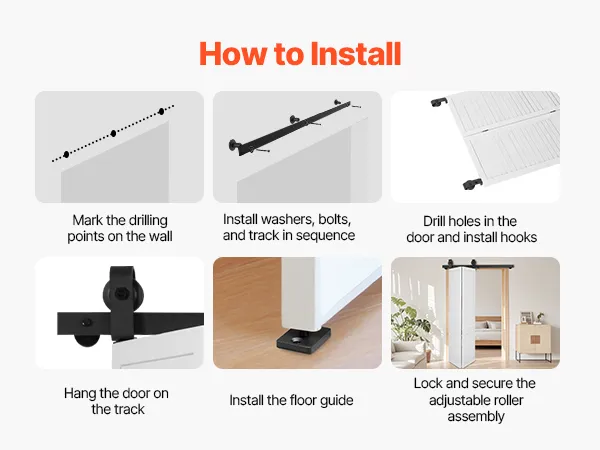 How to Install

Mark the drilling points on the wall

Install washers, bolts, and track in sequence

Drill holes in the door and install hooks

Hang the door on the track

Install the floor guide

Lock and secure the adjustable roller assembly