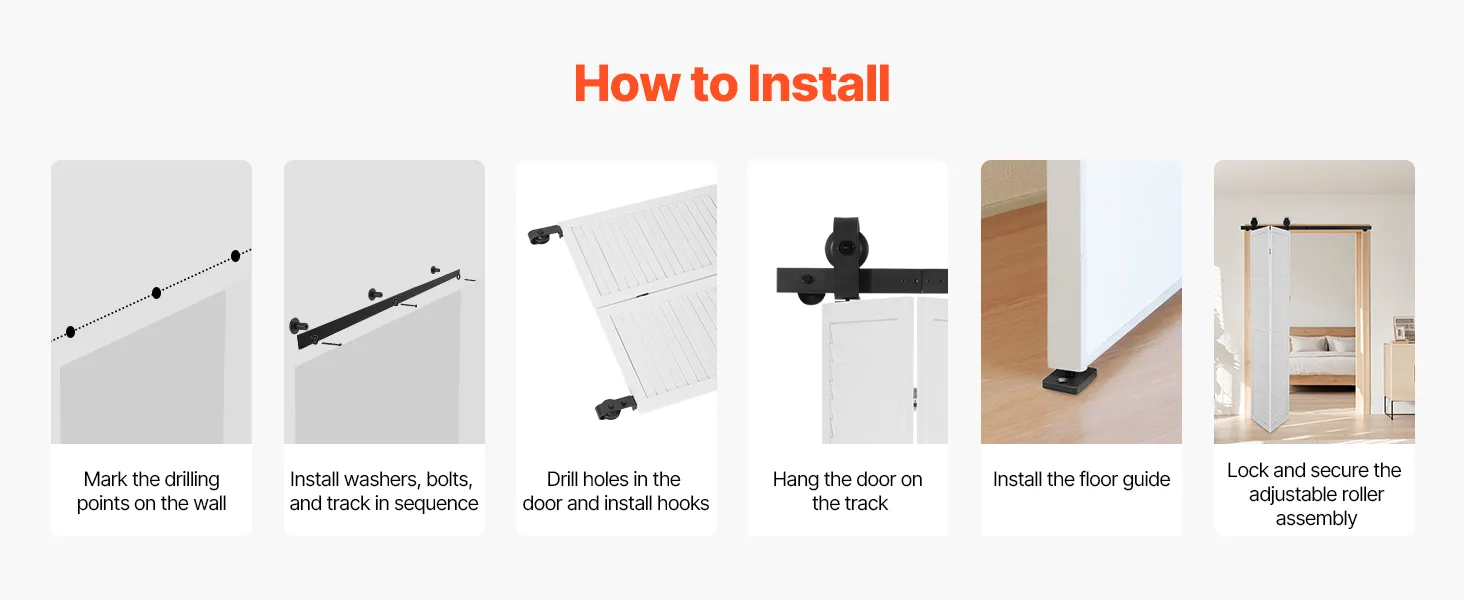 How to Install

Mark the drilling points on the wall

Install washers, bolts, and track in sequence

Drill holes in the door and install hooks

Hang the door on the track

Install the floor guide

Lock and secure the adjustable roller assembly