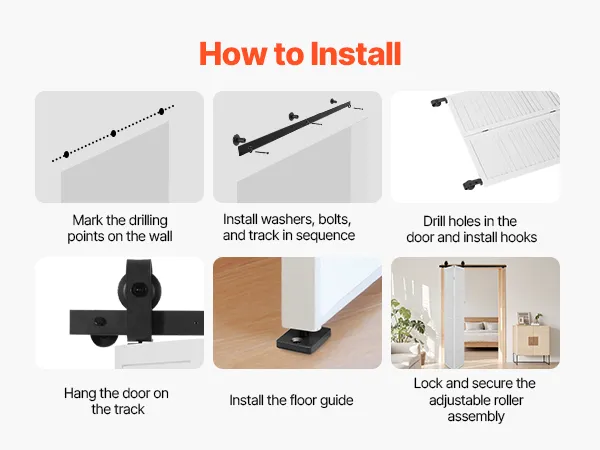 How to Install

Mark the drilling points on the wall

Install washers, bolts, and track in sequence

Drill holes in the door and install hooks

Hang the door on the track

Install the floor guide

Lock and secure the adjustable roller assembly